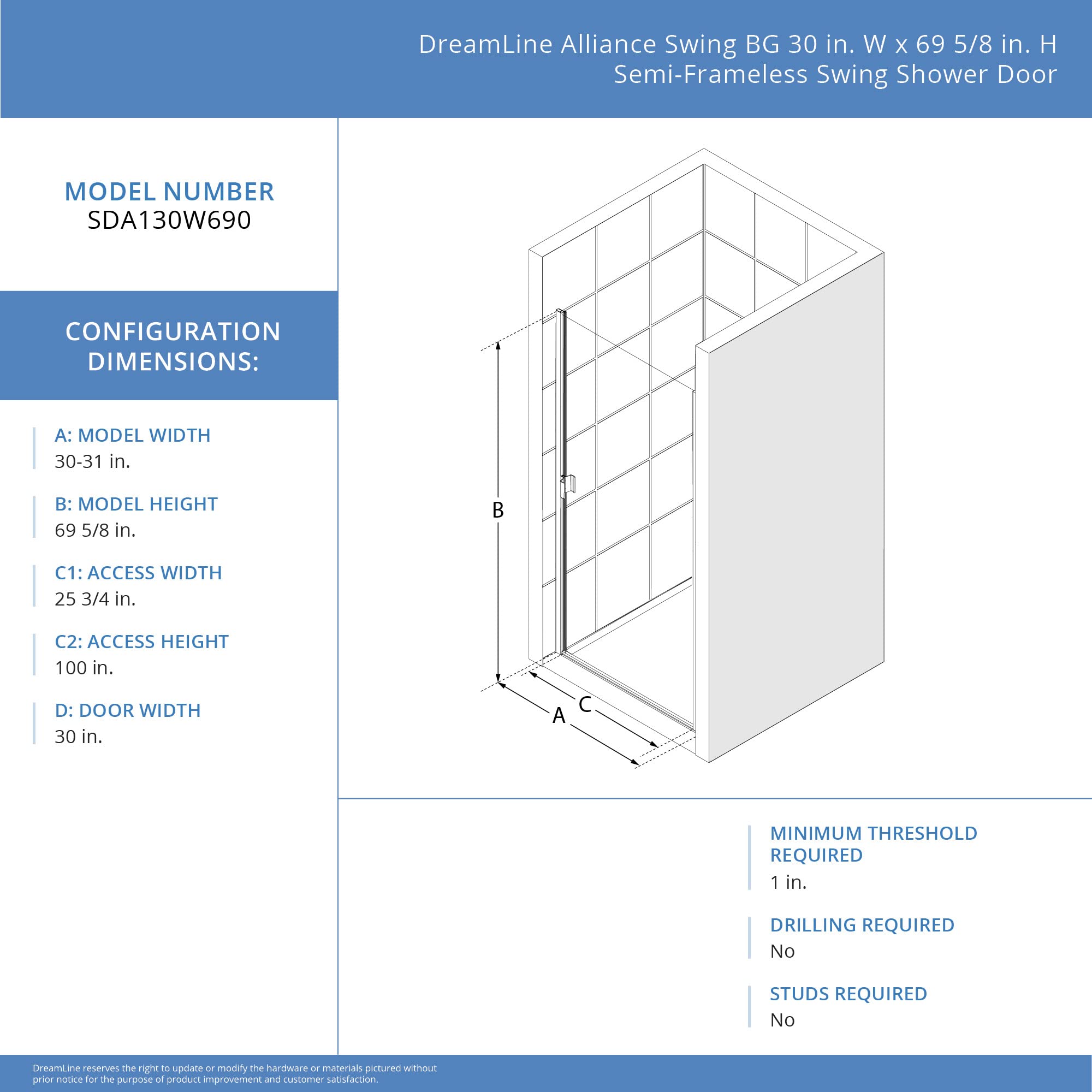 DreamLine Alliance Swing BG 30 in. W x 69 5/8 in. H
Semi-Frameless Swing Shower Door

MODEL NUMBER
SDA130W690

CONFIGURATION DIMENSIONS:

A: MODEL WIDTH
30-31 in.

B: MODEL HEIGHT
69 5/8 in.

C1: ACCESS WIDTH
25 3/4 in.

C2: ACCESS HEIGHT
100 in.

D: DOOR WIDTH
30 in.

B

C

A

MINIMUM THRESHOLD REQUIRED
1 in.

DRILLING REQUIRED
No

STUDS REQUIRED
No

DreamLine reserves the right to update or modify the hardware or materials pictured without prior notice for the purpose of product improvement and customer satisfaction.