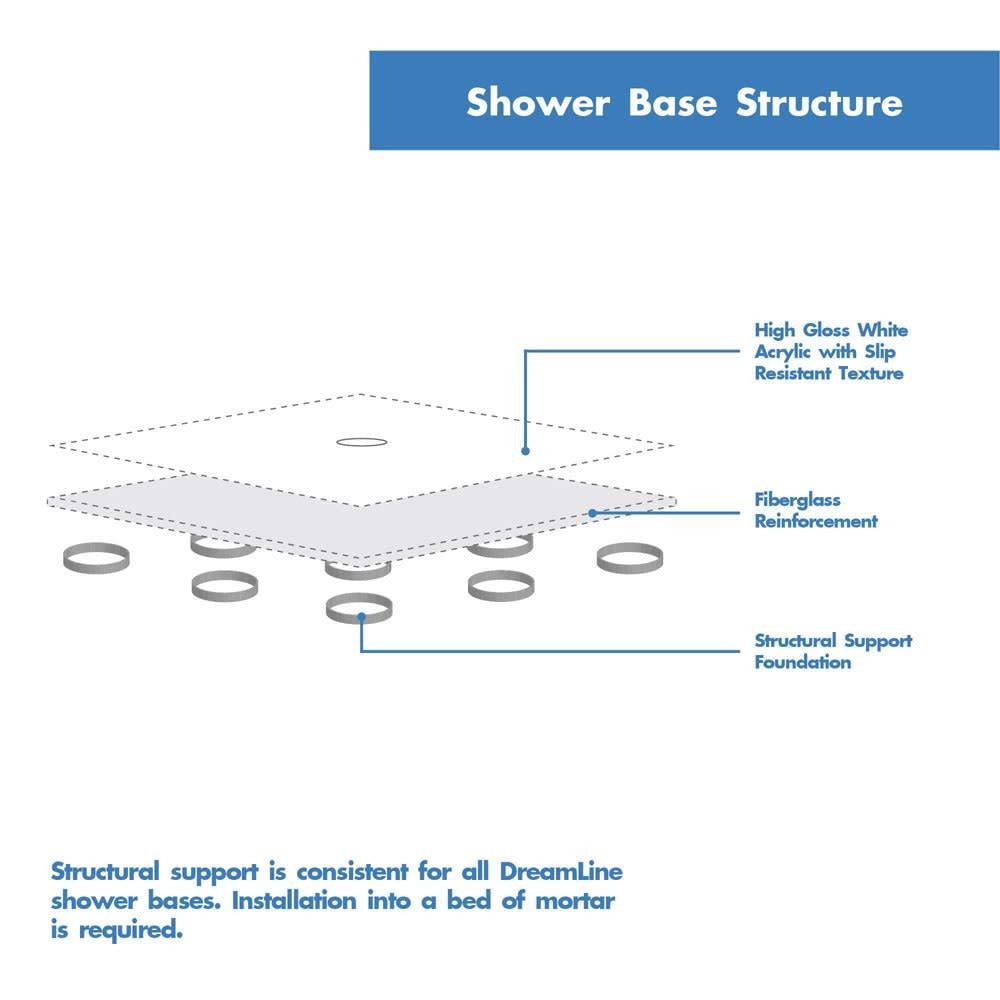 Shower Base Structure

High Gloss White Acrylic with Slip Resistant Texture

Fiberglass Reinforcement

Structural Support Foundation

Structural support is consistent for all DreamLine shower bases. Installation into a bed of mortar is required.